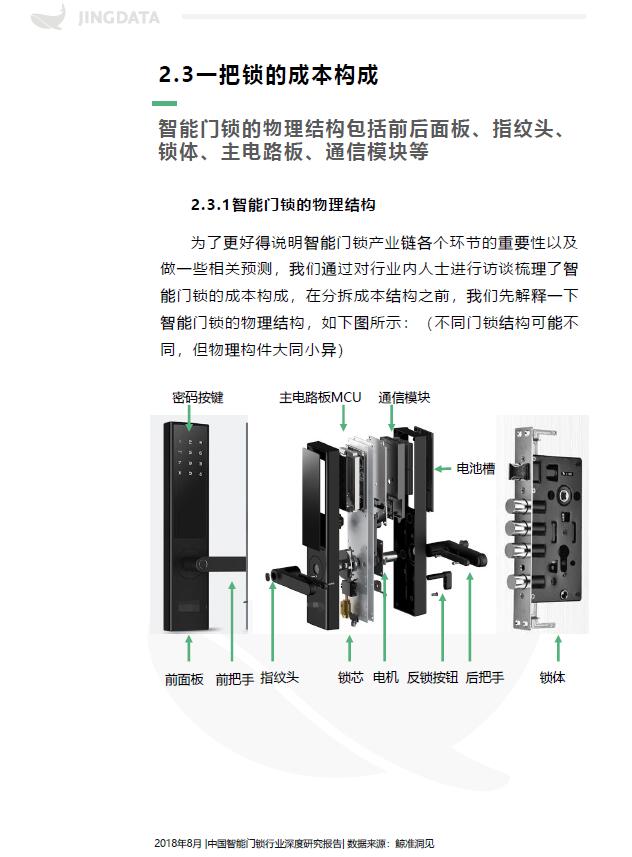 JINGDATA

2.3一把锁的成本构成

智能门锁的物理结构包括前后面板、指纹头、锁体、主电路板、通信模块等

2.3.1智能门锁的物理结构

为了更好得说明智能门锁产业链各个环节的重要性以及做一些相关预测，我们通过对行业内人士进行访谈梳理了智能门锁的成本构成，在分拆成本结构之前，我们先解释一下智能门锁的物理结构，如下图所示：（不同门锁结构可能不同，但物理构件大同小异）

密码按键
主电路板MCU
通信模块
电池槽
前面板
前把手
指纹头
锁芯
电机
反锁按钮
后把手
锁体

2018年8月 |中国智能门锁行业深度研究报告| 数据来源：鲸准洞见